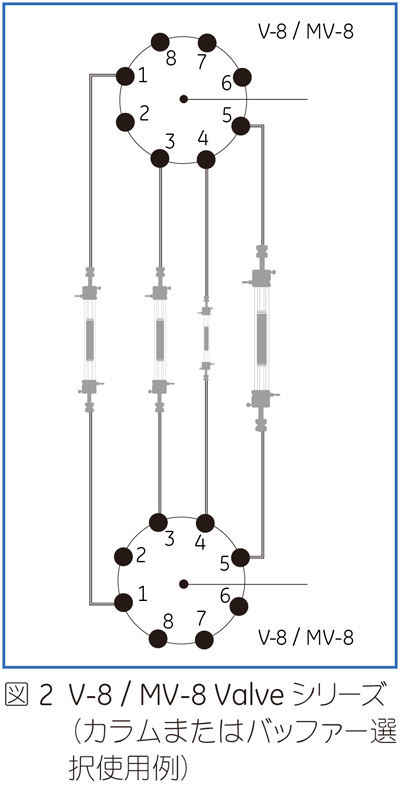 V-8 / MV-8

8 7 1 6 2 5 3 4

3 4 2 5 1 6 8 7

V-8 / MV-8

図 2 V-8 / MV-8 Valve シリーズ（カラムまたはバッファー選択使用例）